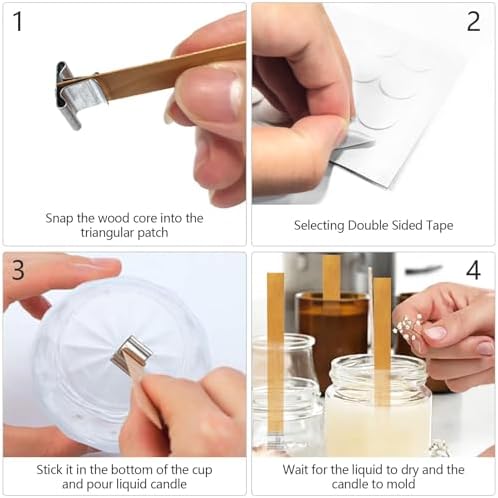 1

Snap the wood core into the triangular patch

2

Selecting Double Sided Tape

3

Stick it in the bottom of the cup and pour liquid candle

4

Wait for the liquid to dry and the candle to mold