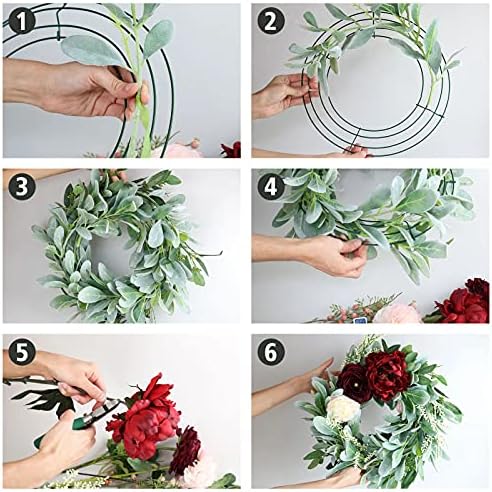 1

2

3

4

5

6