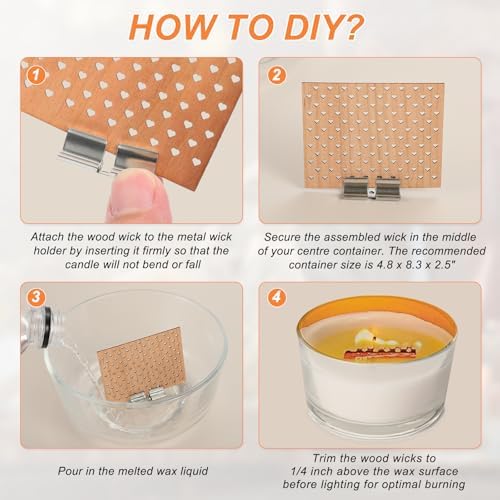 HOW TO DIY?

1

Attach the wood wick to the metal wick holder by inserting it firmly so that the candle will not bend or fall

2

Secure the assembled wick in the middle of your centre container. The recommended container size is 4.8 x 8.3 x 2.5"

3

Pour in the melted wax liquid

4

Trim the wood wicks to 1/4 inch above the wax surface before lighting for optimal burning