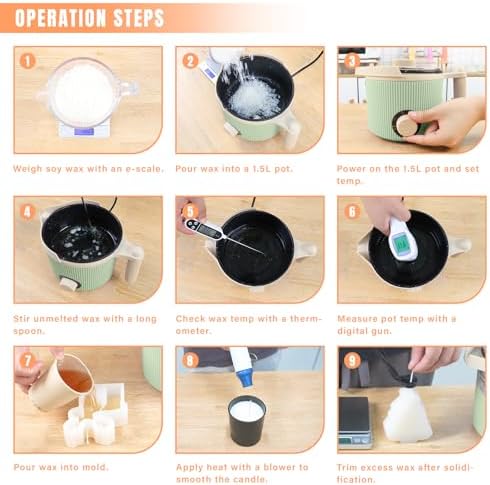 OPERATION STEPS

1

Weigh soy wax with an e-scale.

2

Pour wax into a 1.5L pot.

3

Power on the 1.5L pot and set temp.

4

Stir unmelted wax with a long spoon.

5

Check wax temp with a thermometer.

6

Measure pot temp with a digital gun.

7

Pour wax into mold.

8

Apply heat with a blower to smooth the candle.

9

Trim excess wax after solidification.