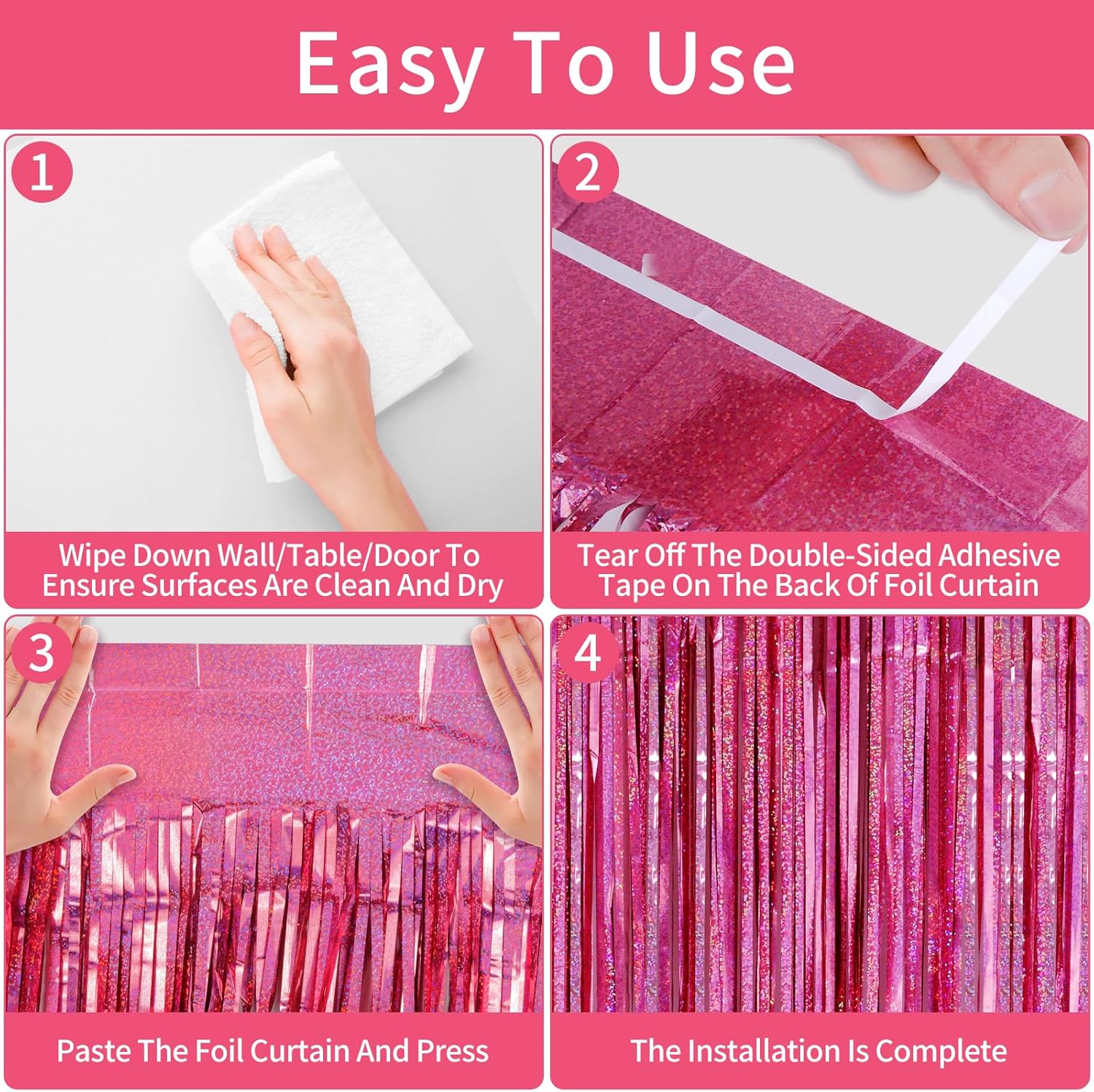 Easy To Use

1

Wipe Down Wall/Table/Door To Ensure Surfaces Are Clean And Dry

2

Tear Off The Double-Sided Adhesive Tape On The Back Of Foil Curtain

3

Paste The Foil Curtain And Press

4

The Installation Is Complete