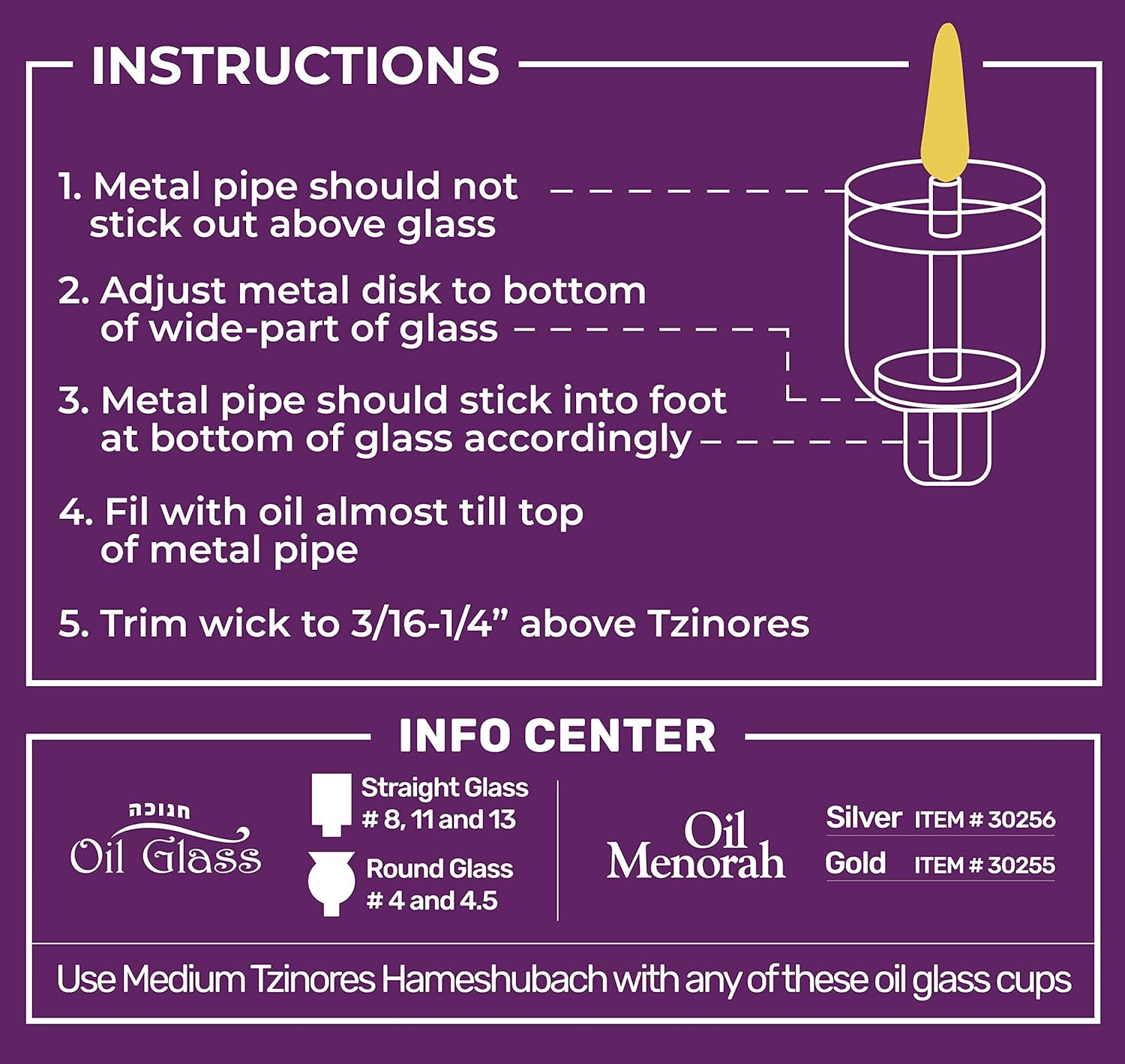 INSTRUCTIONS

1. Metal pipe should not stick out above glass

2. Adjust metal disk to bottom of wide-part of glass

3. Metal pipe should stick into foot at bottom of glass accordingly

4. Fil with oil almost till top of metal pipe

5. Trim wick to 3/16-1/4” above Tzinores

INFO CENTER

חנוכה
Oil Glass

Straight Glass
# 8, 11 and 13

Round Glass
# 4 and 4.5

Oil Menorah

Silver ITEM # 30256
Gold ITEM # 30255

Use Medium Tzinores Hameshubach with any of these oil glass cups