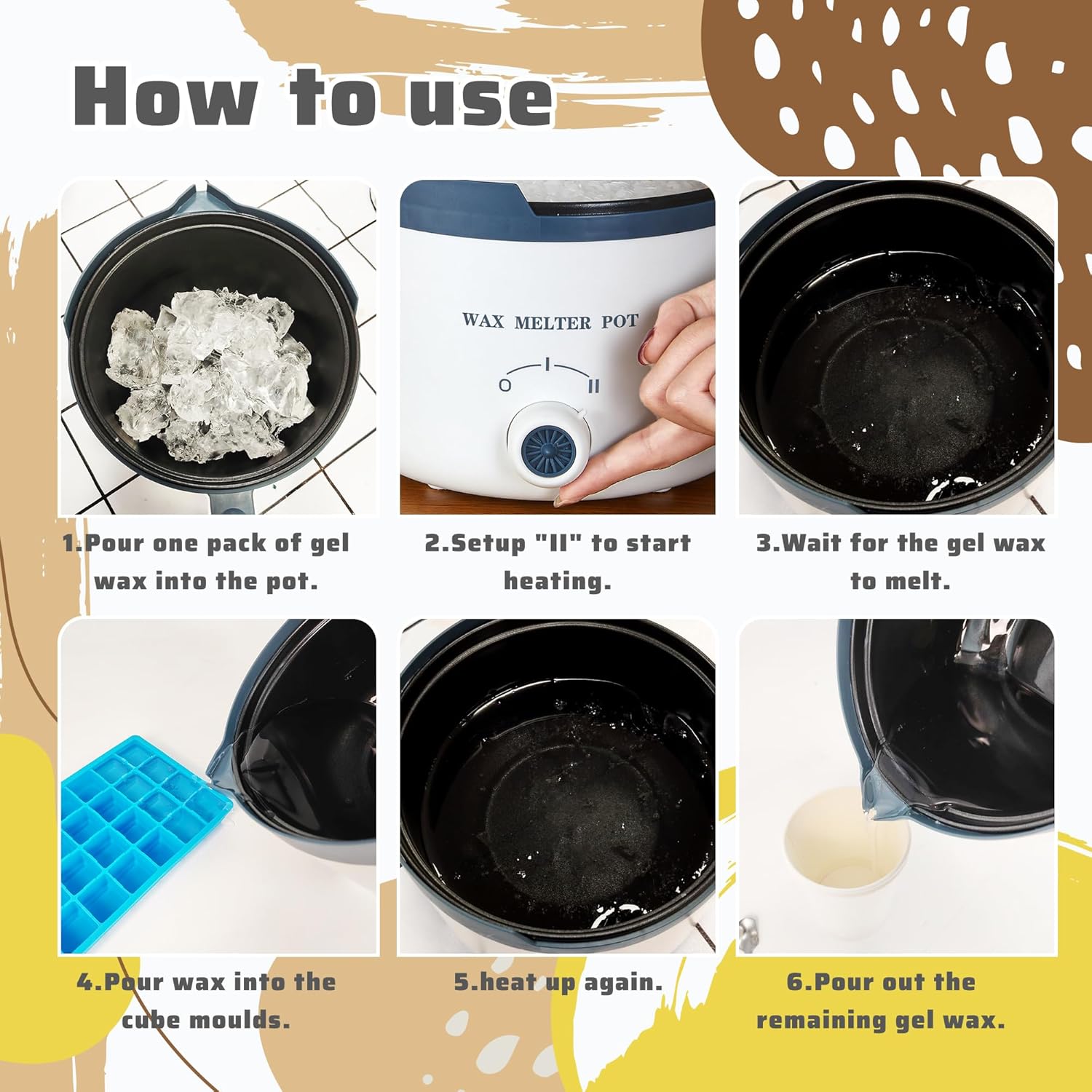 How to use

WAX MELTER POT

O I II

1.Pour one pack of gel wax into the pot.

2.Setup "II" to start heating.

3.Wait for the gel wax to melt.

4.Pour wax into the cube moulds.

5.heat up again.

6.Pour out the remaining gel wax.